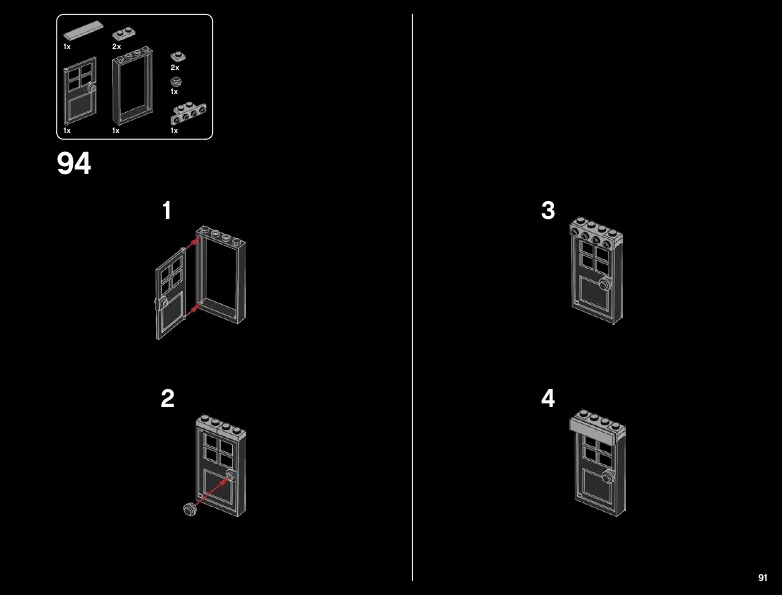 1x
2x
2x
1x
1x
1x
1x

94

1

2

3

4

91