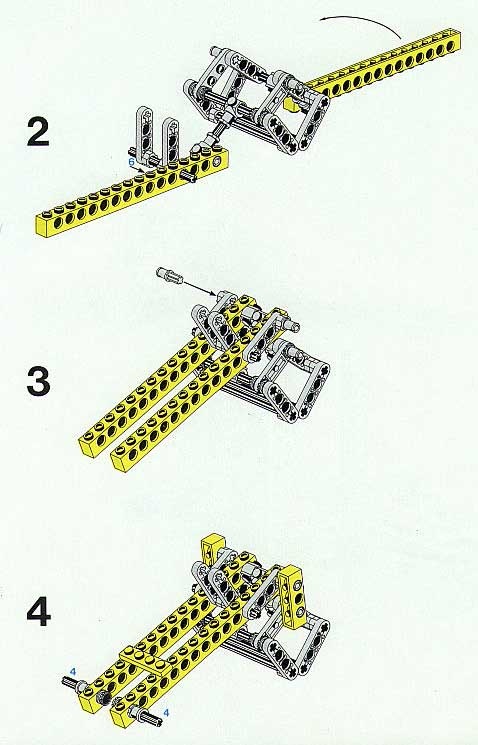 2

6

3

4

4

4