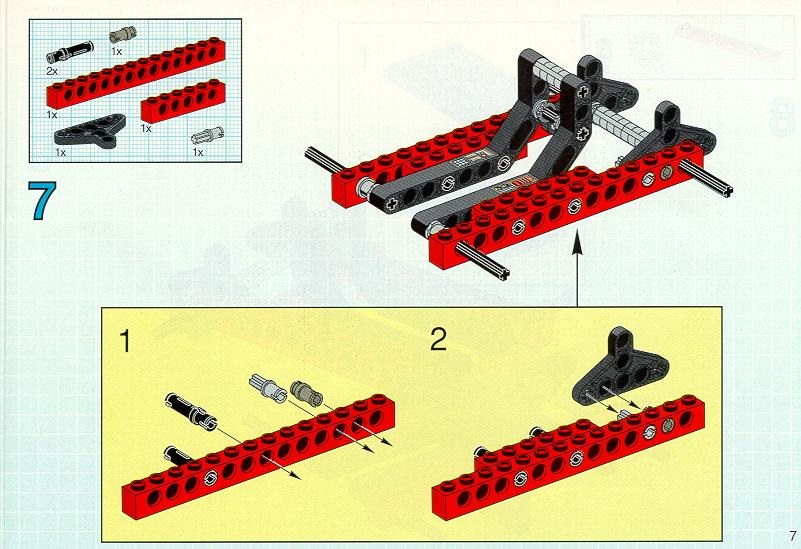 2x
1x
1x
1x
1x
1x

7

1

2

7