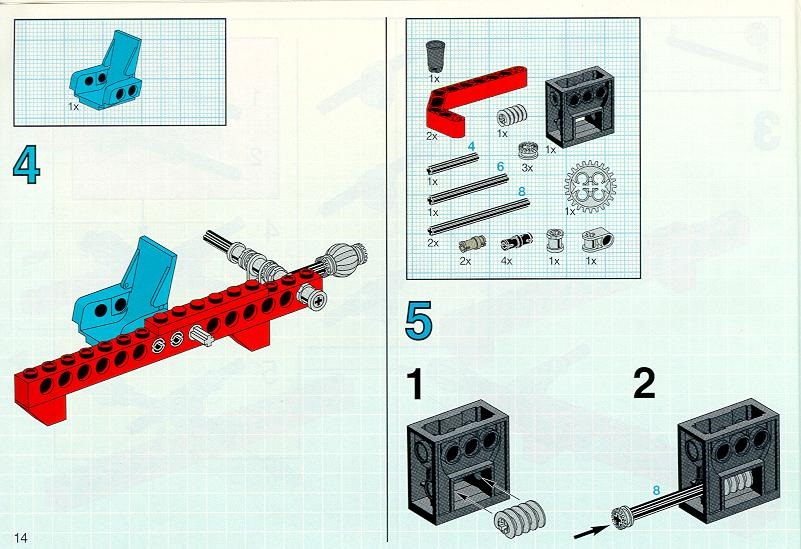 1x

4

1x
2x
1x
1x
4
3x
1x
6
1x
8
1x
2x
2x
4x
1x
1x

5

1

2

8

14