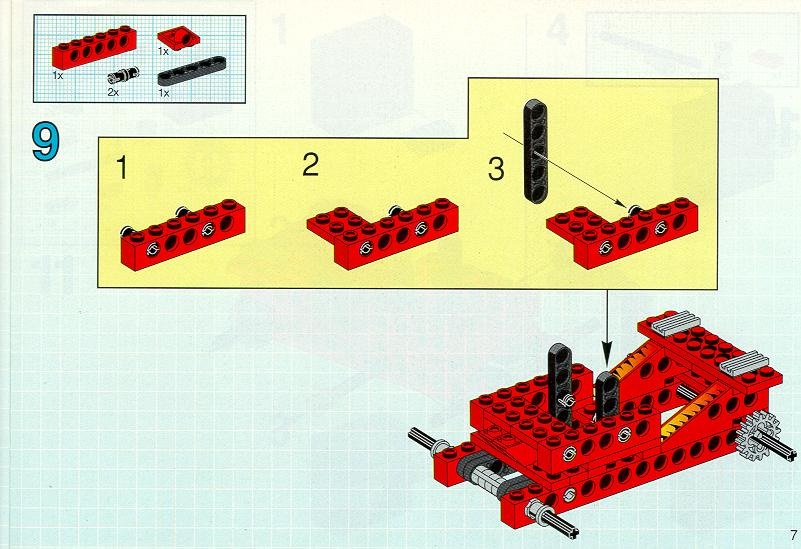 1x
1x
2x
1x

9

1

2

3

7