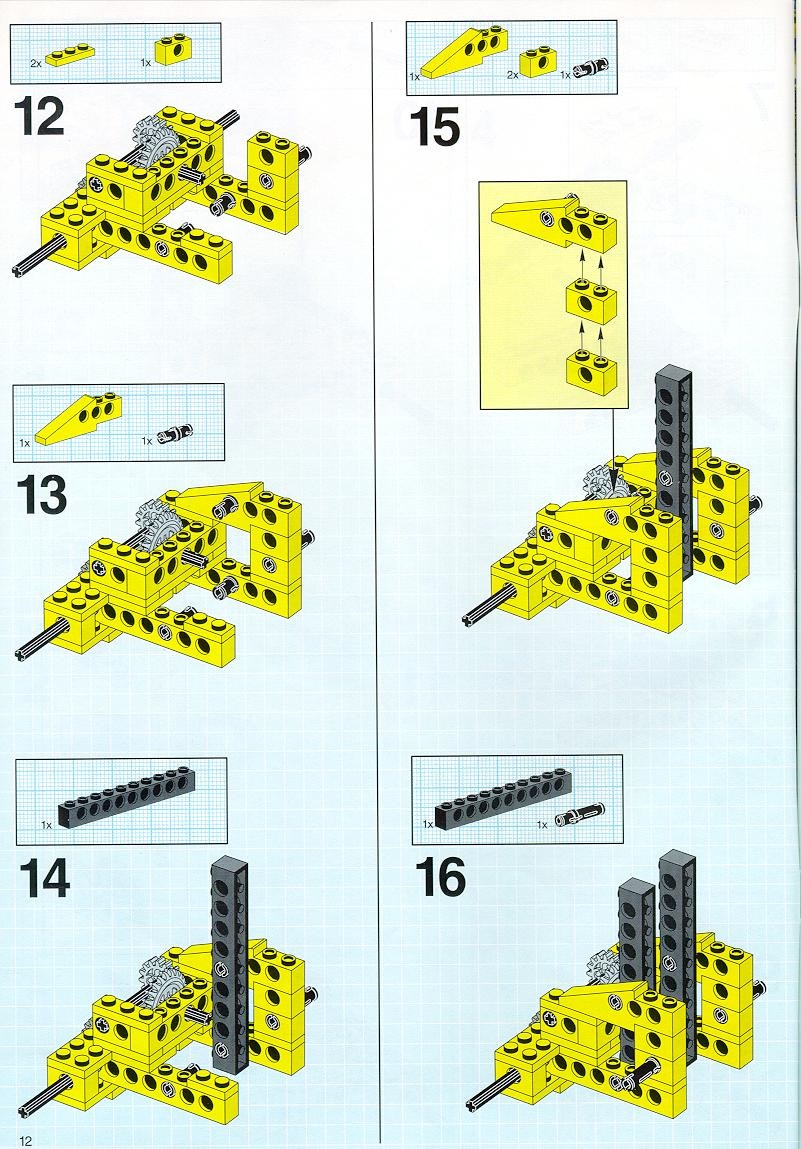 2x 1x

12

1x 1x

13

1x

14

1x 2x 1x

15

1x 1x

16

12