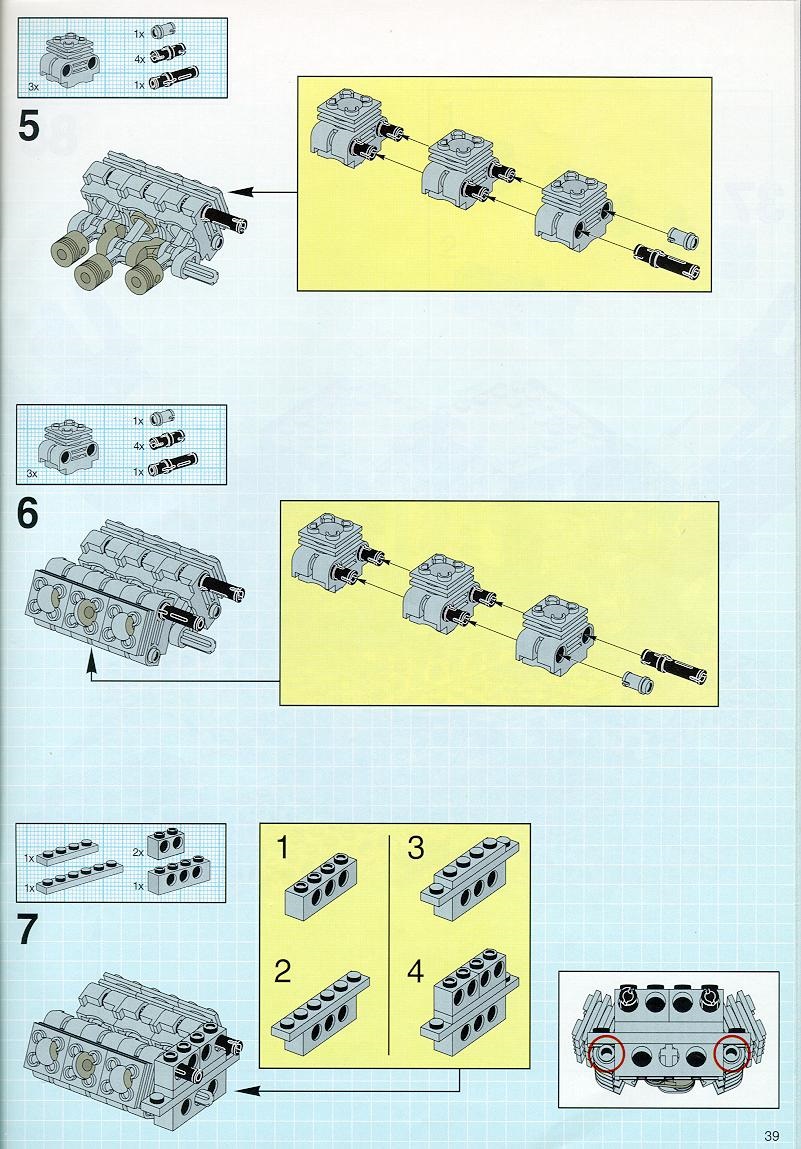 3x
1x
4x
1x

5

3x
1x
4x
1x

6

1x
1x
2x
1x

7

1
2
3
4

39