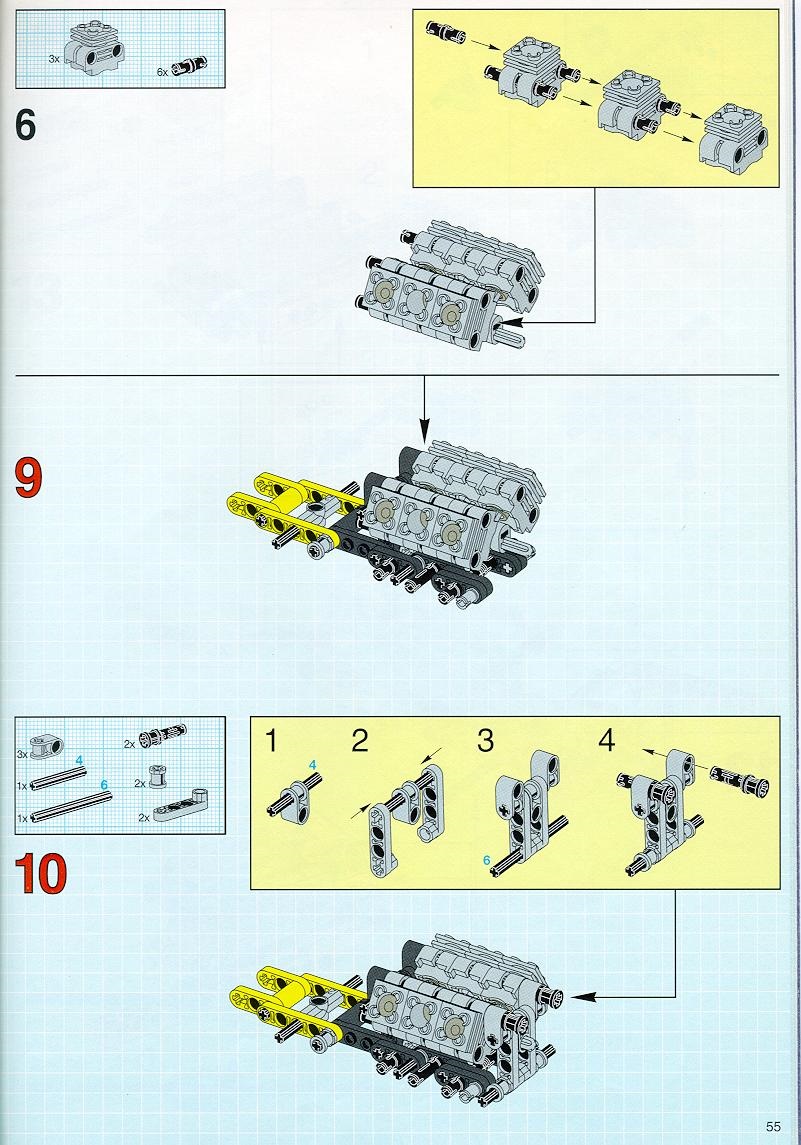 3x
6x

6

9

3x
4
1x
6
1x
2x
2x
2x

10

1
4
2
3
6
4

55