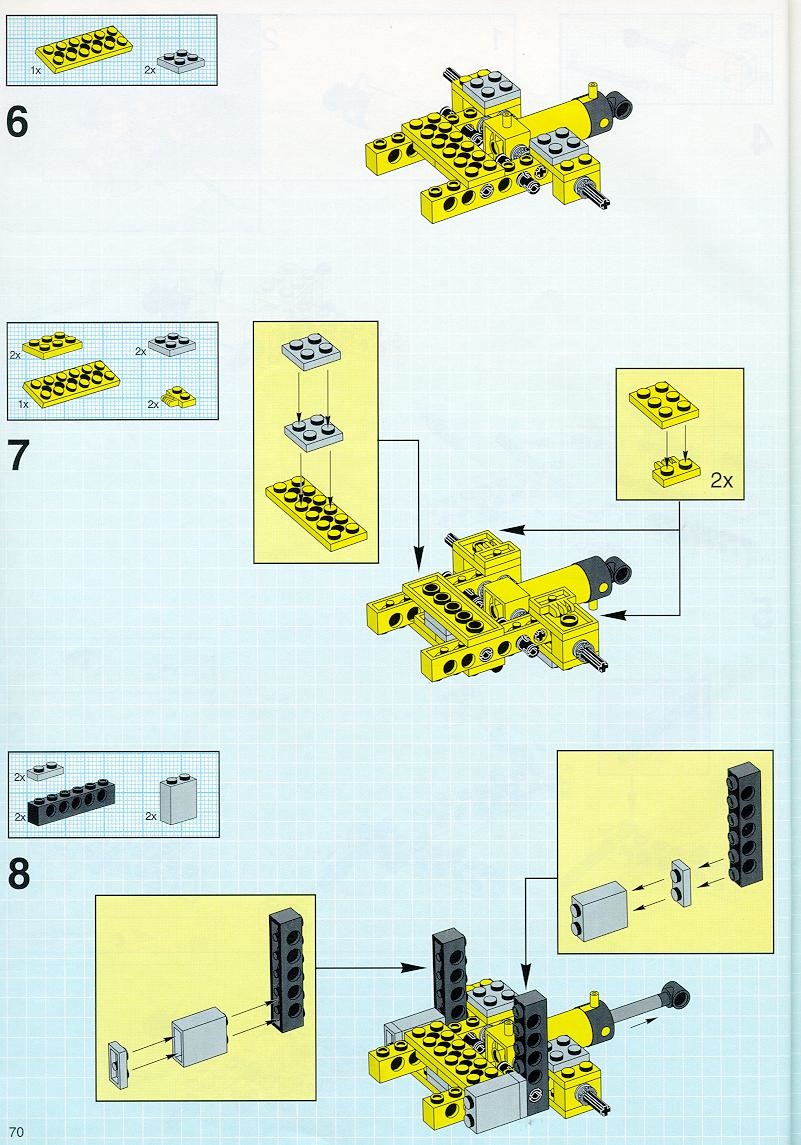 1x 2x

6

2x 2x
1x 2x

7

2x

2x
2x 2x

8

70