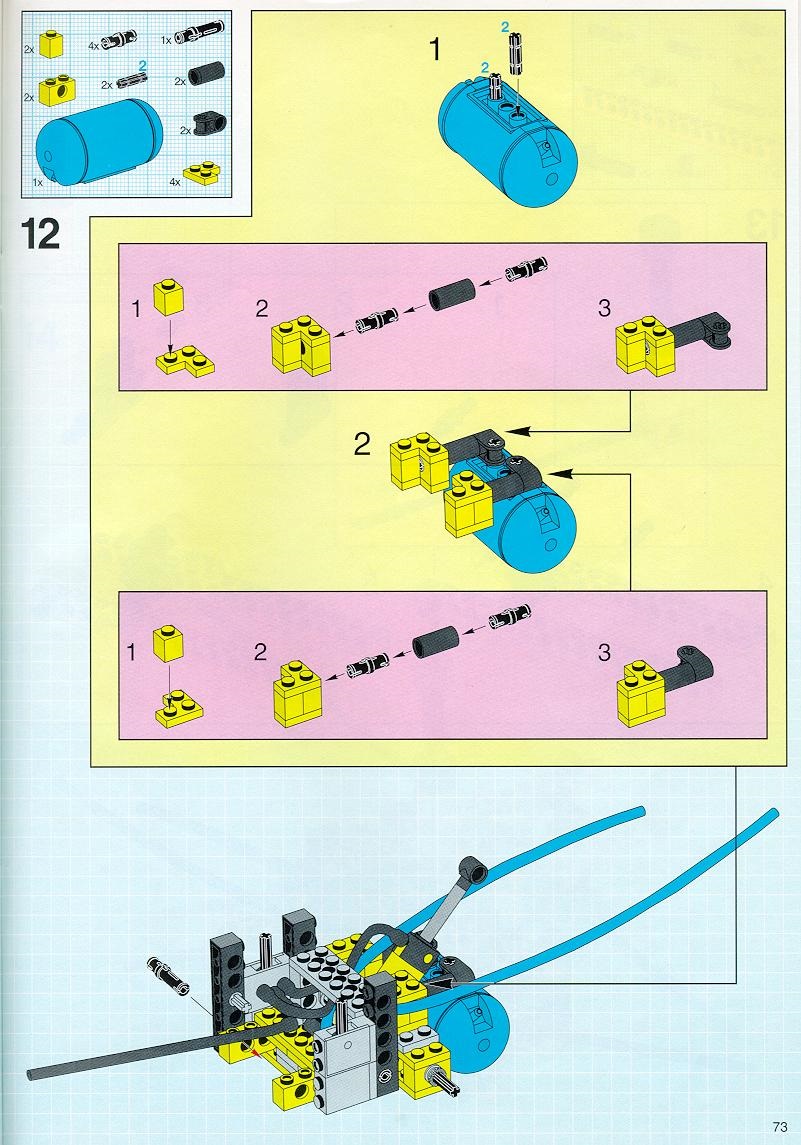 2x
4x
1x
2x
2x
2
2x
2x
1x
4x

12

1
2
2

1
2
3

2

1
2
3

73