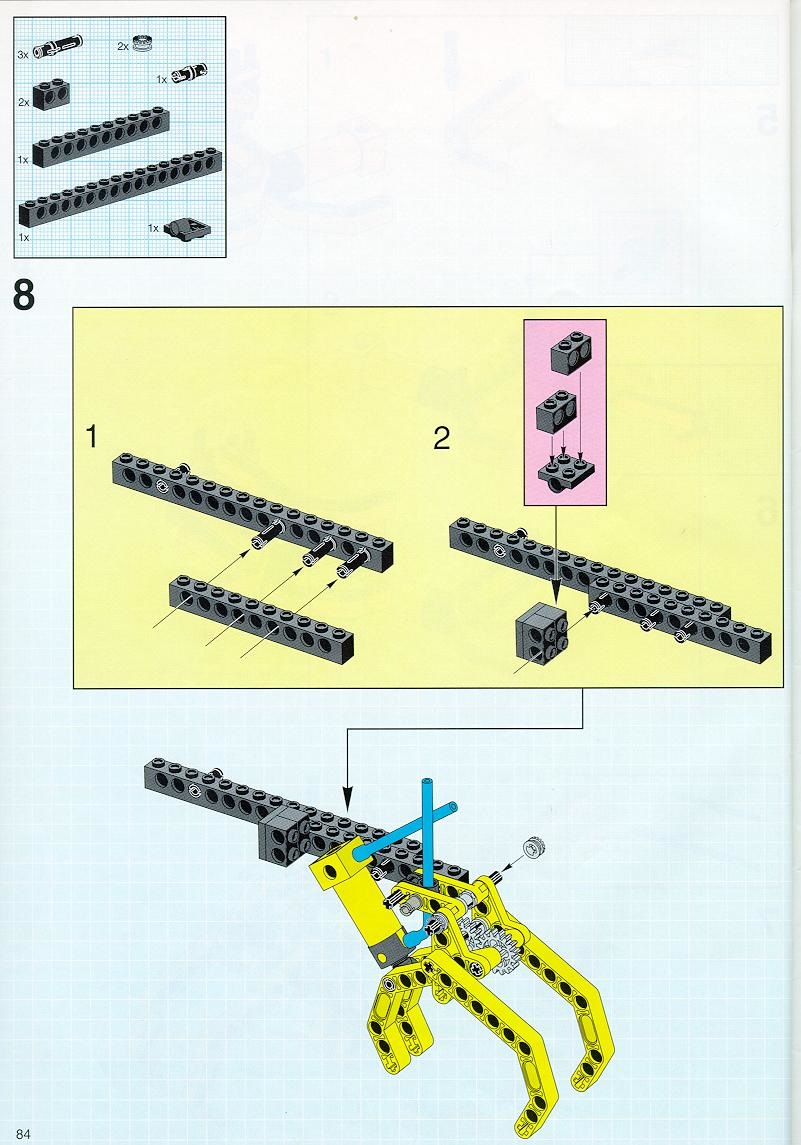 3x
2x
1x
2x
1x
1x
1x

8

1

2

84