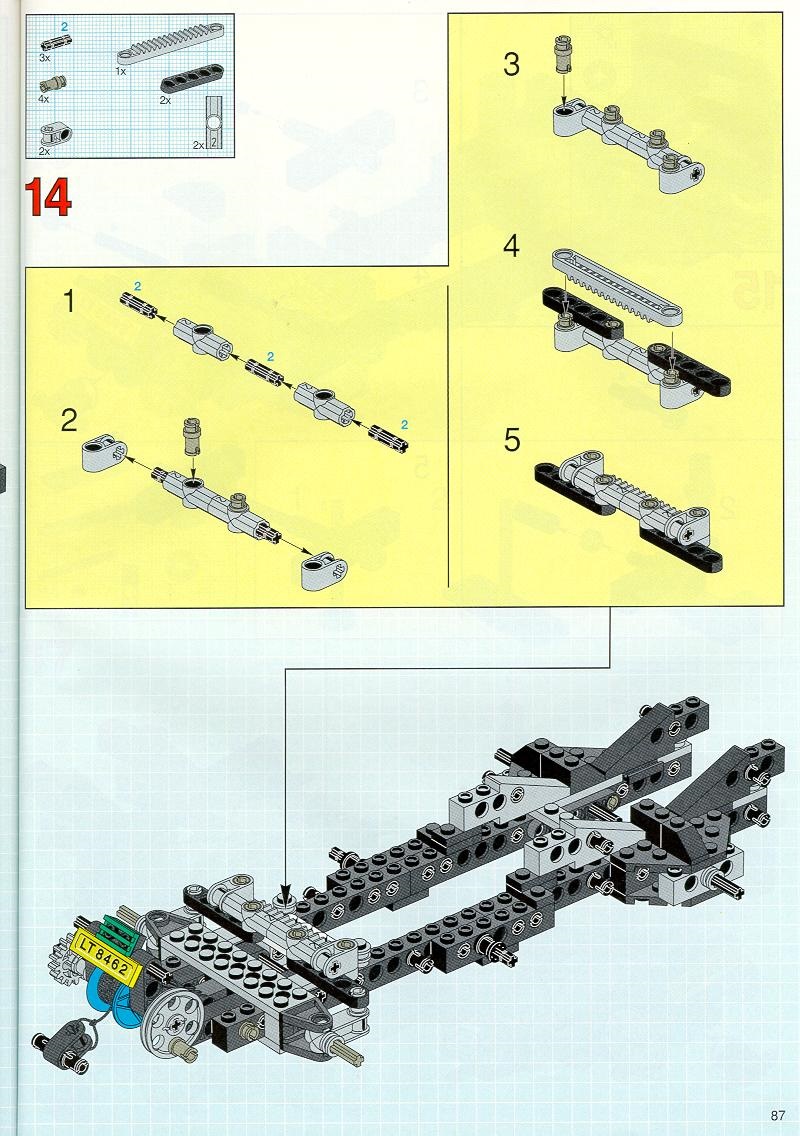 2
3x
1x
4x
2x
2x
2x
2

14

1
2
2
2

2

3

4

5

LT 8462

87