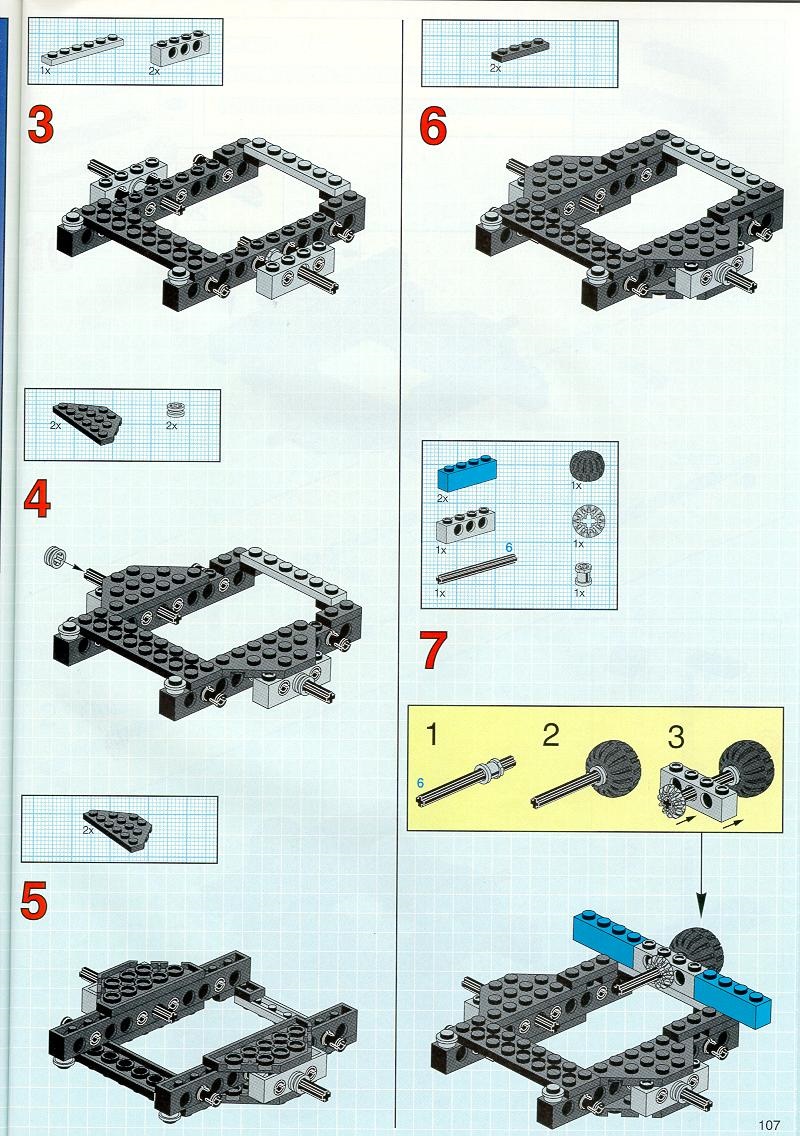 1x 2x

3

2x 2x

4

2x

5

2x

6

2x 1x
1x 1x
6
1x 1x

7

1
6
2
3

107