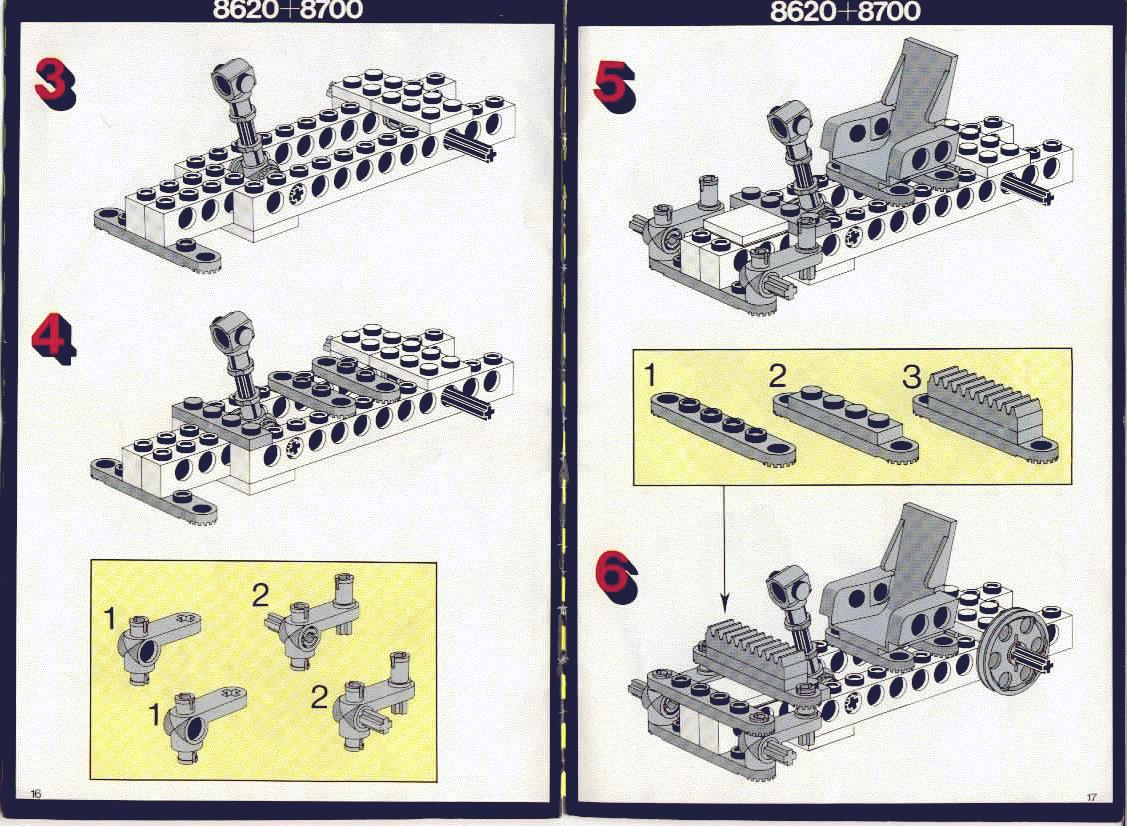 8620+8700

3

4

1

2

1

2

16

8620+8700

5

1

2

3

6

17