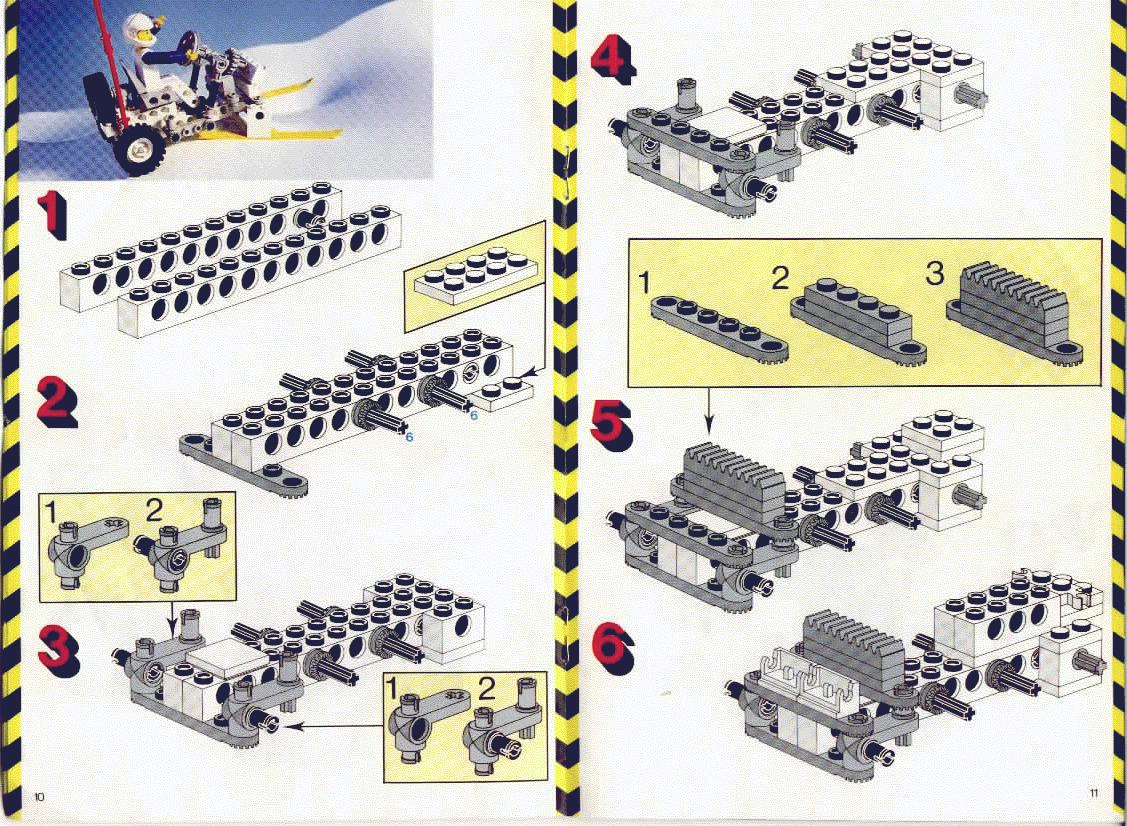 1

2

6

6

1 2

3

1 2

10

4

1 2 3

5

6

11