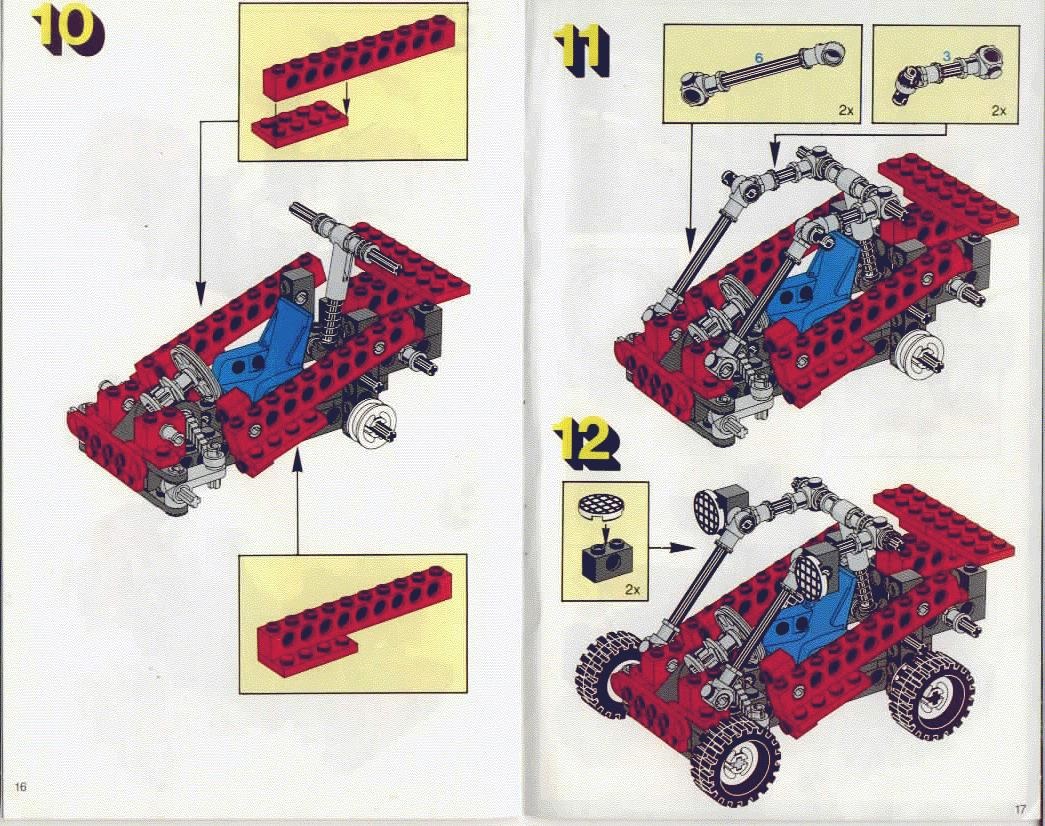 10

16

11

6

2x

3

2x

12

2x

17