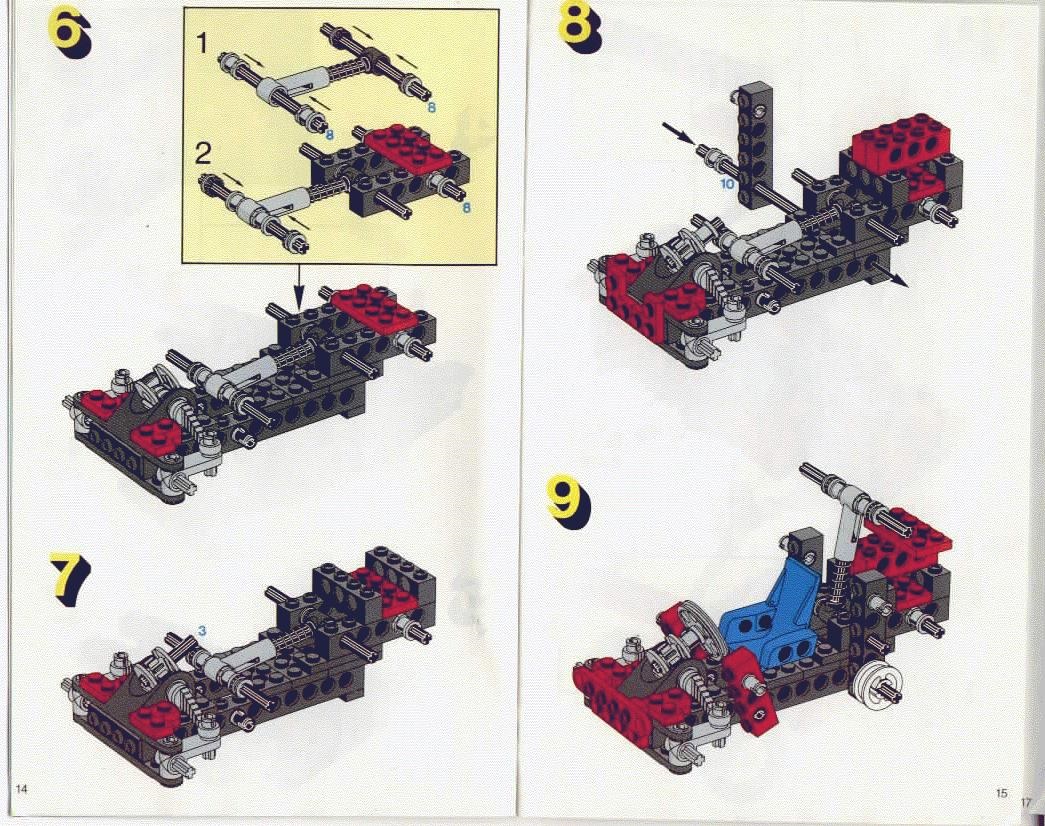 6

1

8

8

2

8

7

3

14

8

10

9

15

17