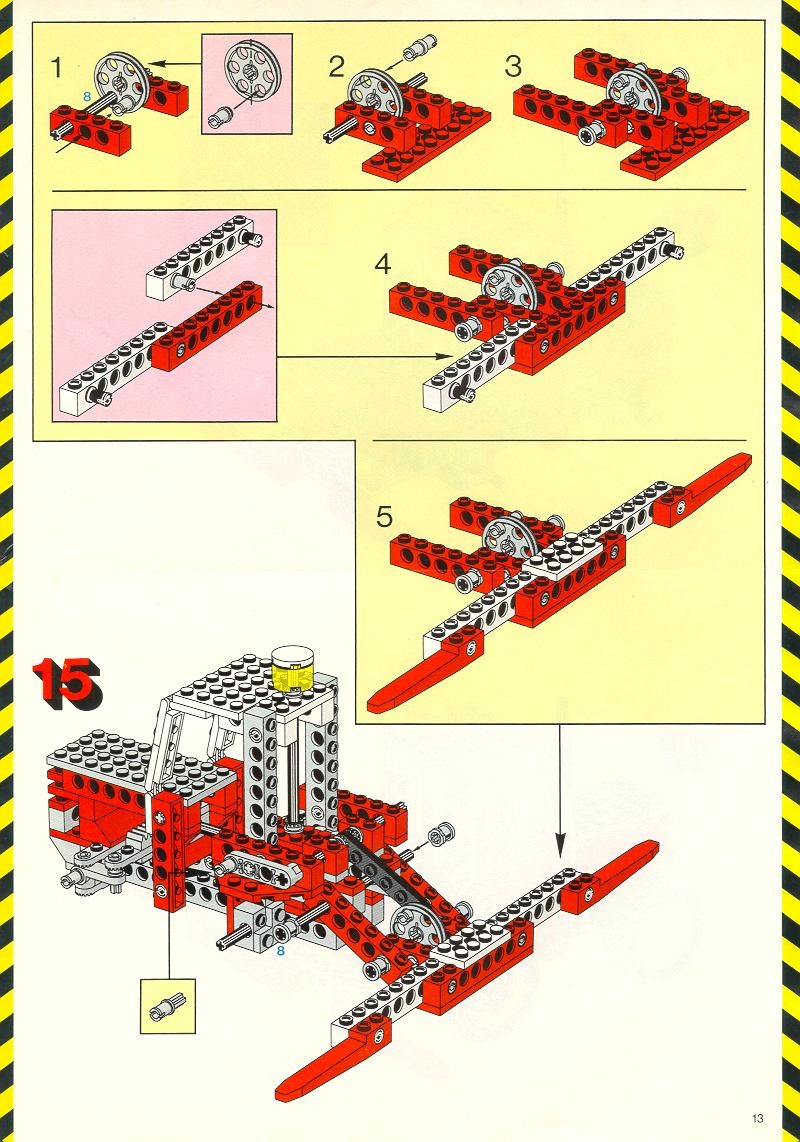 1

8

2

3

4

5

15

8

13