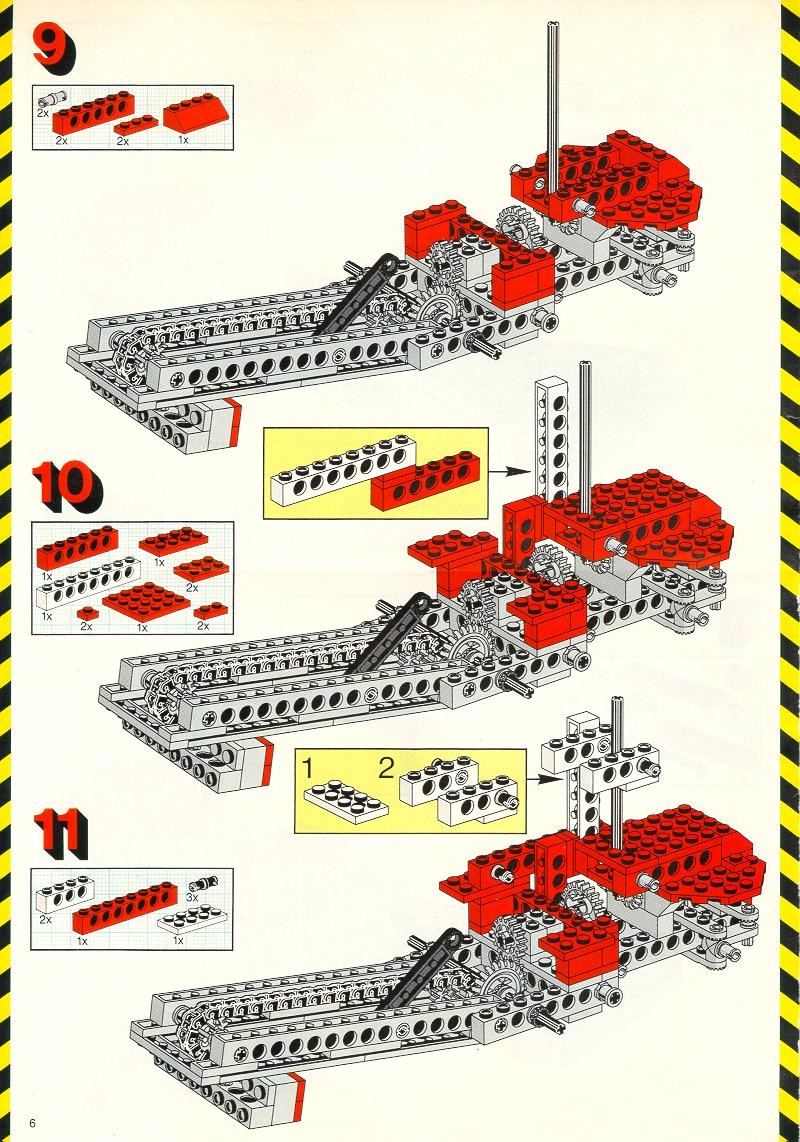 9

2x
2x 2x 1x

10

1x 1x
1x 2x 1x 2x

1 2

11

2x 3x
1x 1x

6