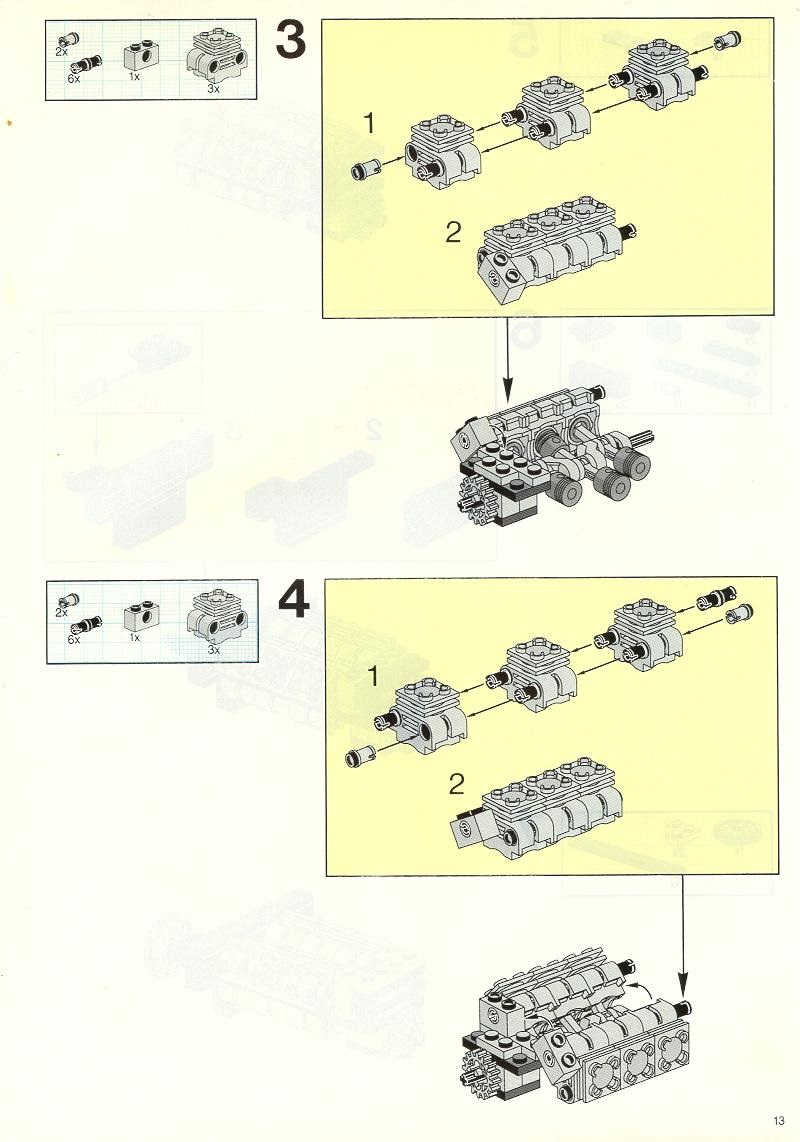 2x
6x
1x
3x

3

1

2

2x
6x
1x
3x

4

1

2

13