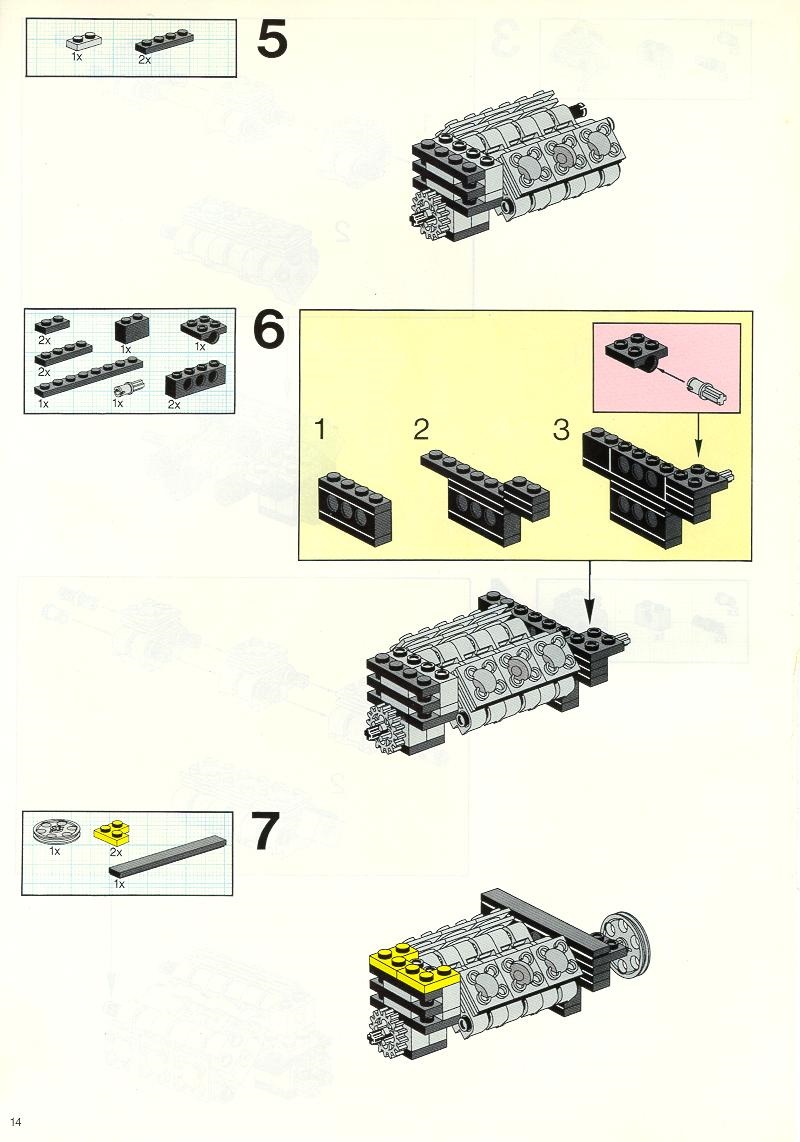 1x 2x

5

2x 1x 1x
2x
1x 1x 2x

6

1 2 3

1x 2x
1x

7

14