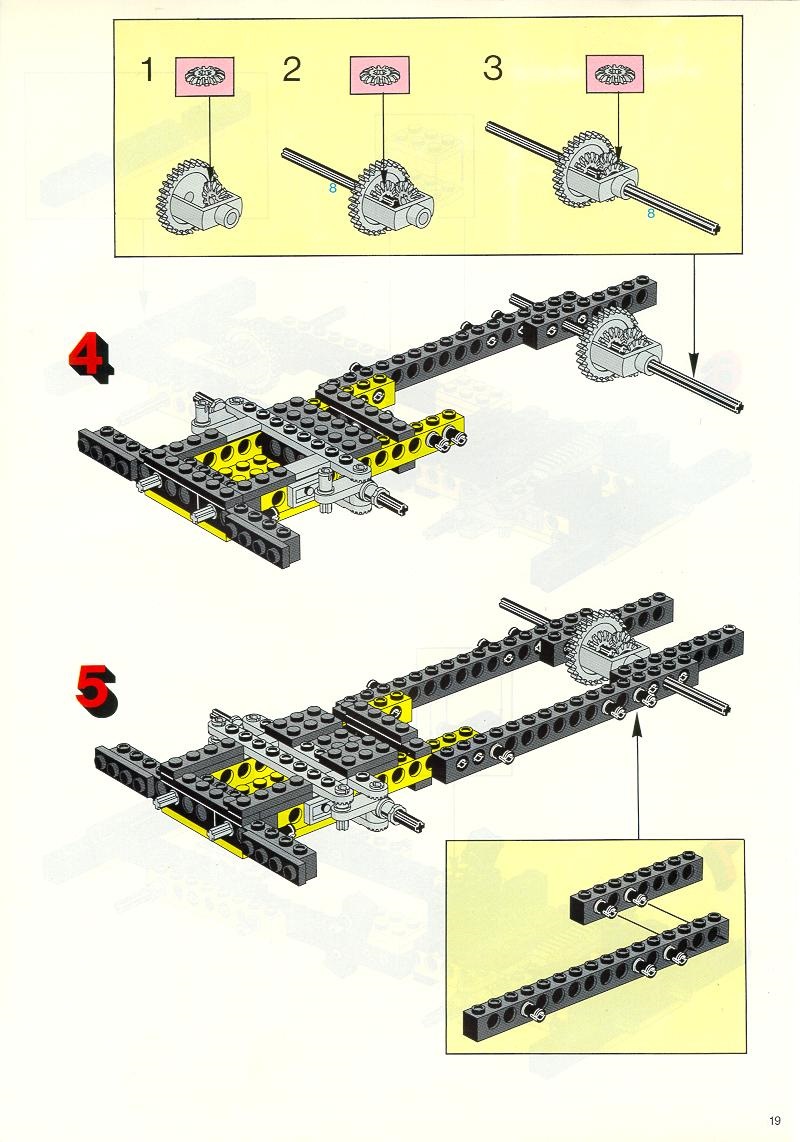 1

2

8

3

8

4

5

19