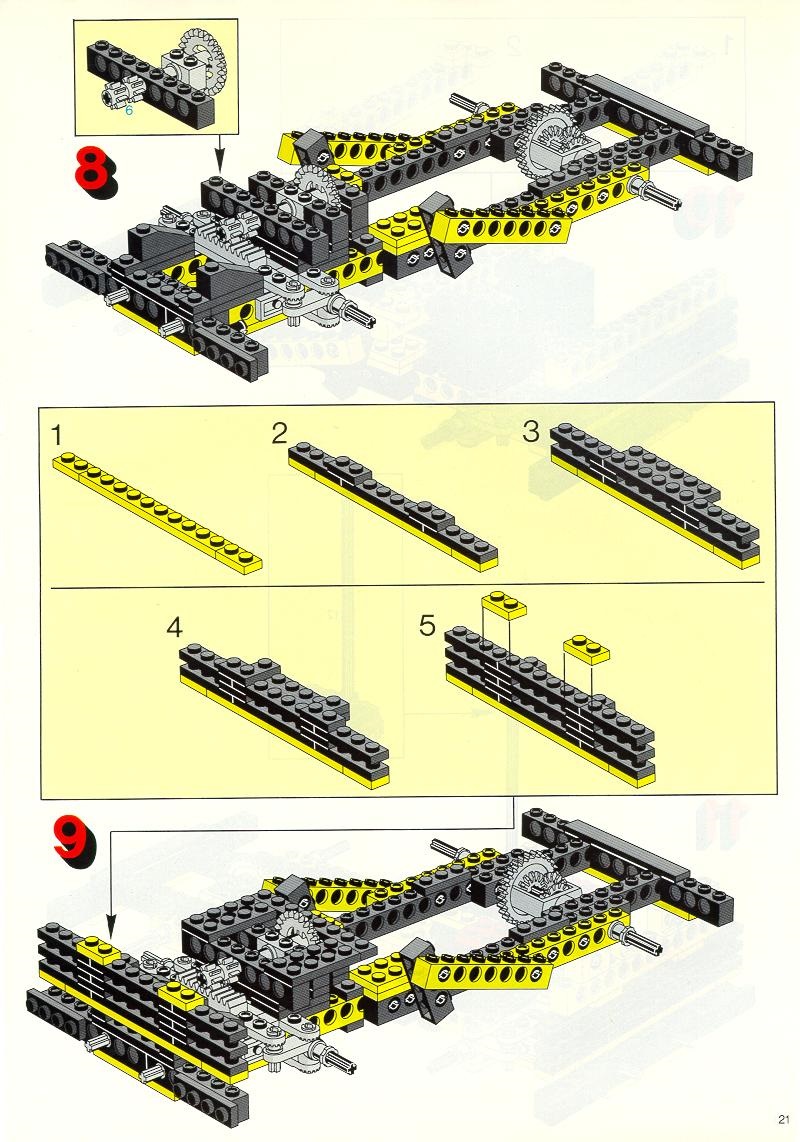 6

8

1

2

3

4

5

9

21