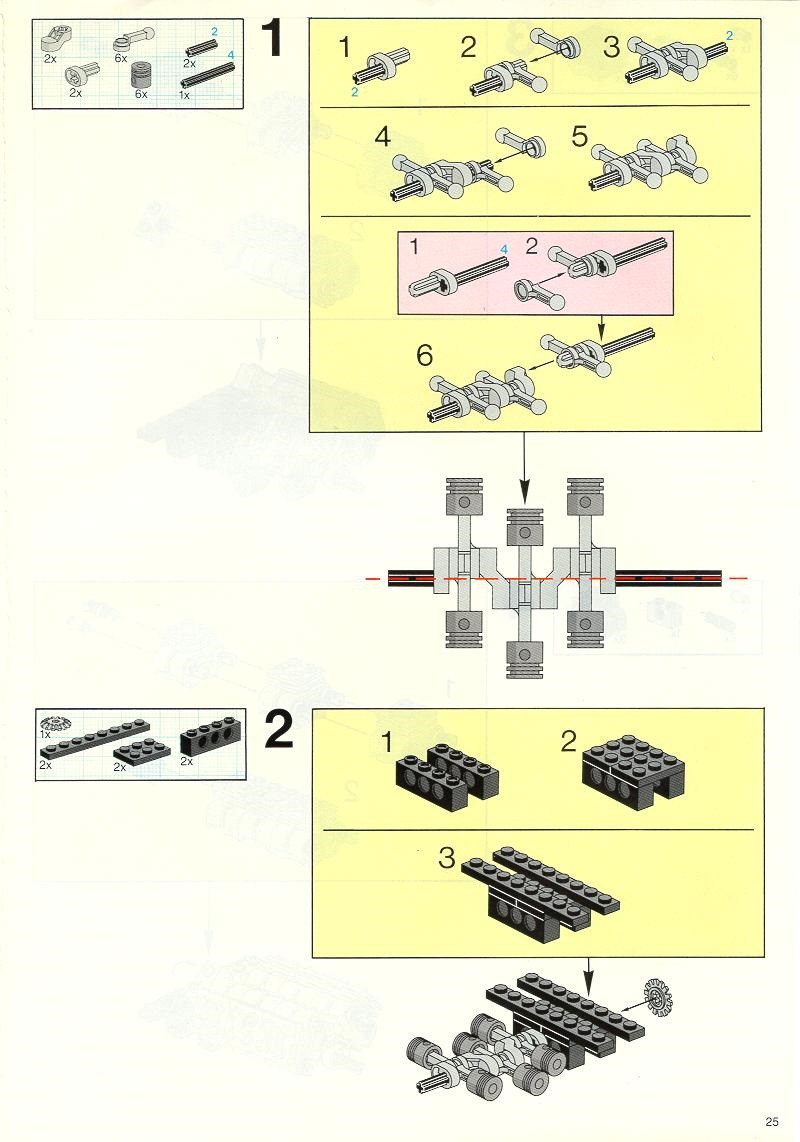 2x
6x
2
2x
4
2x
6x
1x

1

1
2
2
3
2

4
5

1
4
2

6

1x
2x
2x
2x

2

1
2

3

25