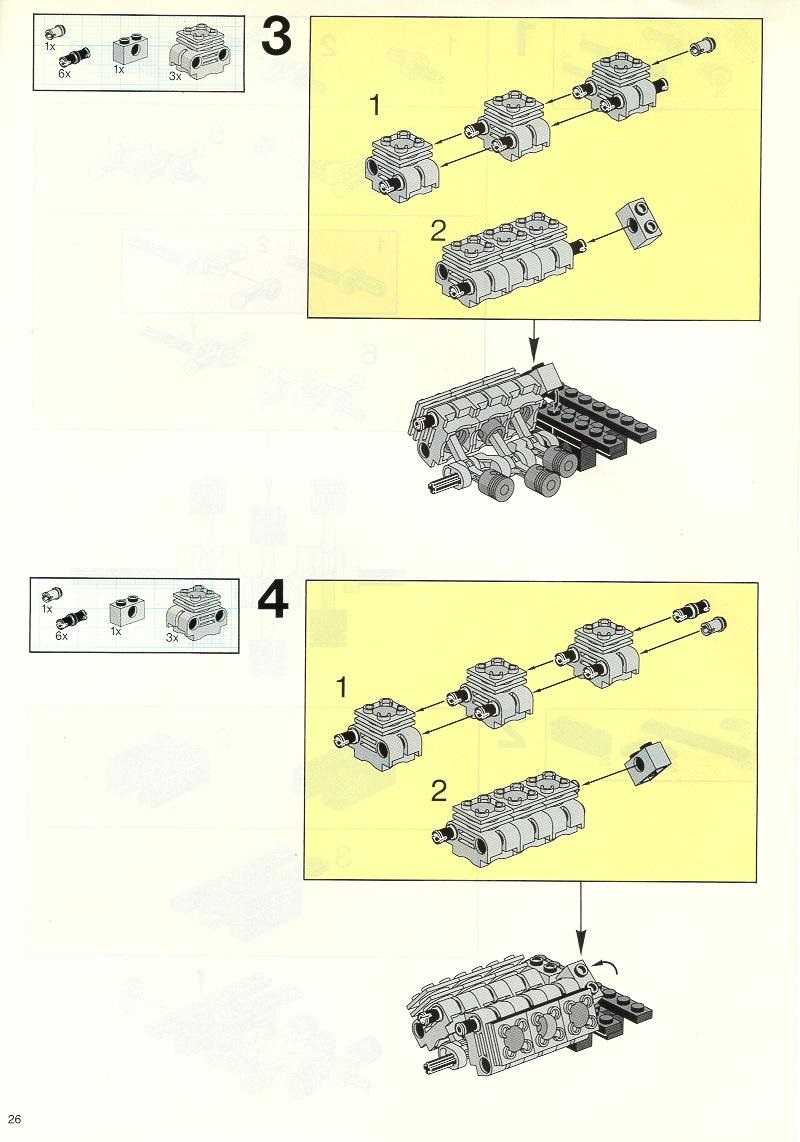 1x
6x
1x
3x

3

1

2

1x
6x
1x
3x

4

1

2

26